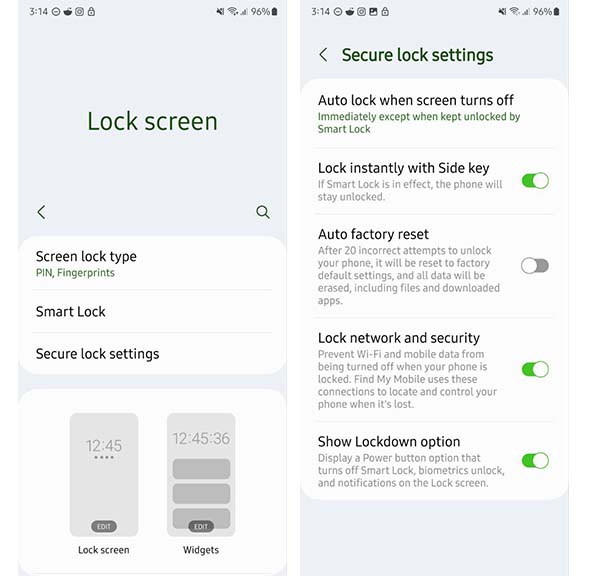 3:14 96%

Lock screen

Screen lock type
PIN, Fingerprints

Smart Lock

Secure lock settings

12:45

EDIT

Lock screen

12:45:36

EDIT

Widgets

3:14 96%

Secure lock settings

Auto lock when screen turns off
Immediately except when kept unlocked by Smart Lock

Lock instantly with Side key
If Smart Lock is in effect, the phone will stay unlocked.

Auto factory reset
After 20 incorrect attempts to unlock your phone, it will be reset to factory default settings, and all data will be erased, including files and downloaded apps.

Lock network and security
Prevent Wi-Fi and mobile data from being turned off when your phone is locked. Find My Mobile uses these connections to locate and control your phone when it's lost.

Show Lockdown option
Display a Power button option that turns off Smart Lock, biometrics unlock, and notifications on the Lock screen.